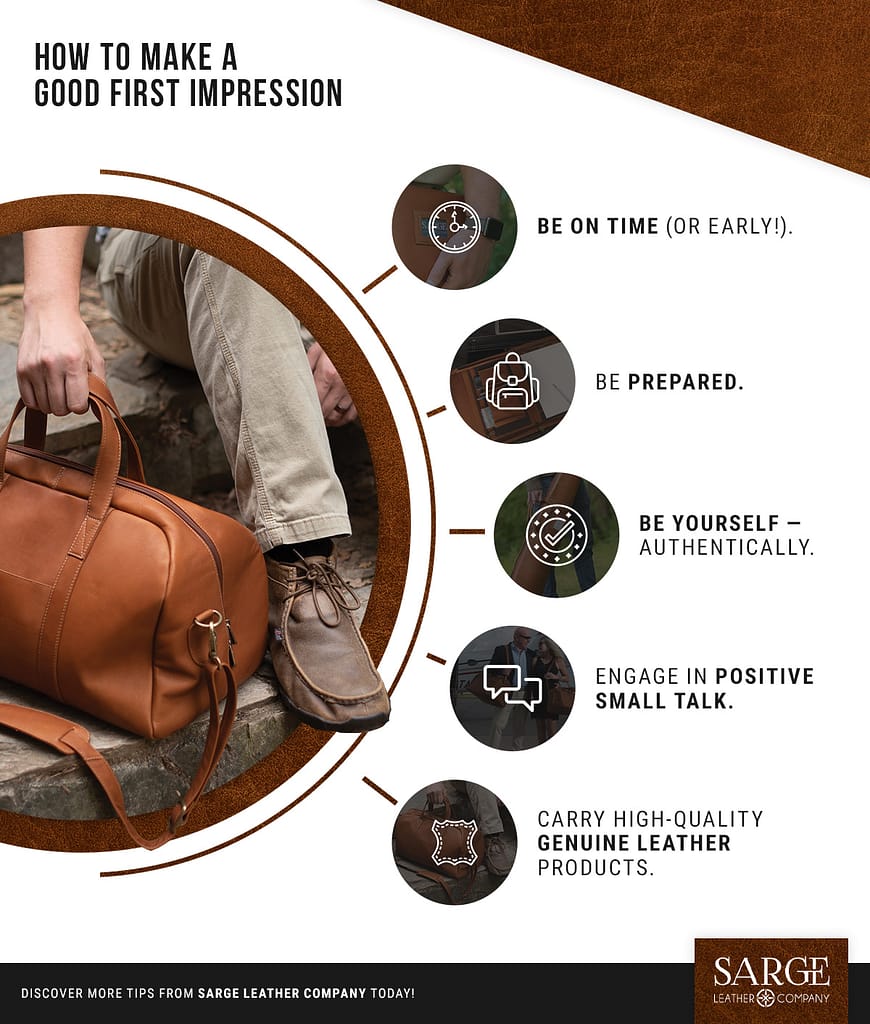 HOW TO MAKE A GOOD FIRST IMPRESSION

BE ON TIME (OR EARLY!).

BE PREPARED.

BE YOURSELF — AUTHENTICALLY.

ENGAGE IN POSITIVE SMALL TALK.

CARRY HIGH-QUALITY GENUINE LEATHER PRODUCTS.

DISCOVER MORE TIPS FROM SARGE LEATHER COMPANY TODAY!

SARGE
LEATHER COMPANY